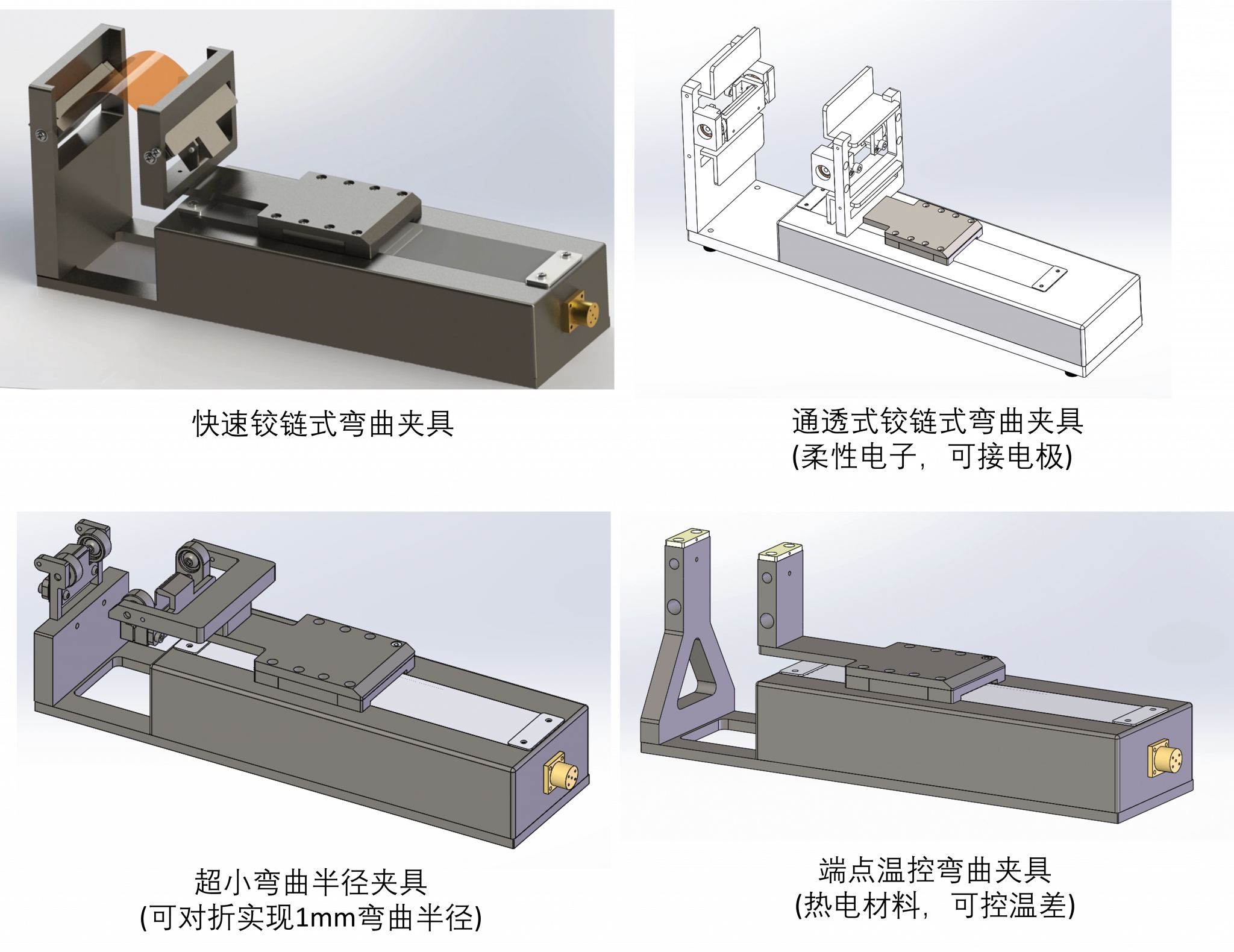 快速铰链式弯曲夹具

通透式铰链式弯曲夹具
(柔性电子，可接电极)

超小弯曲半径夹具
(可对折实现1mm弯曲半径)

端点温控弯曲夹具
(热电材料，可控温差)